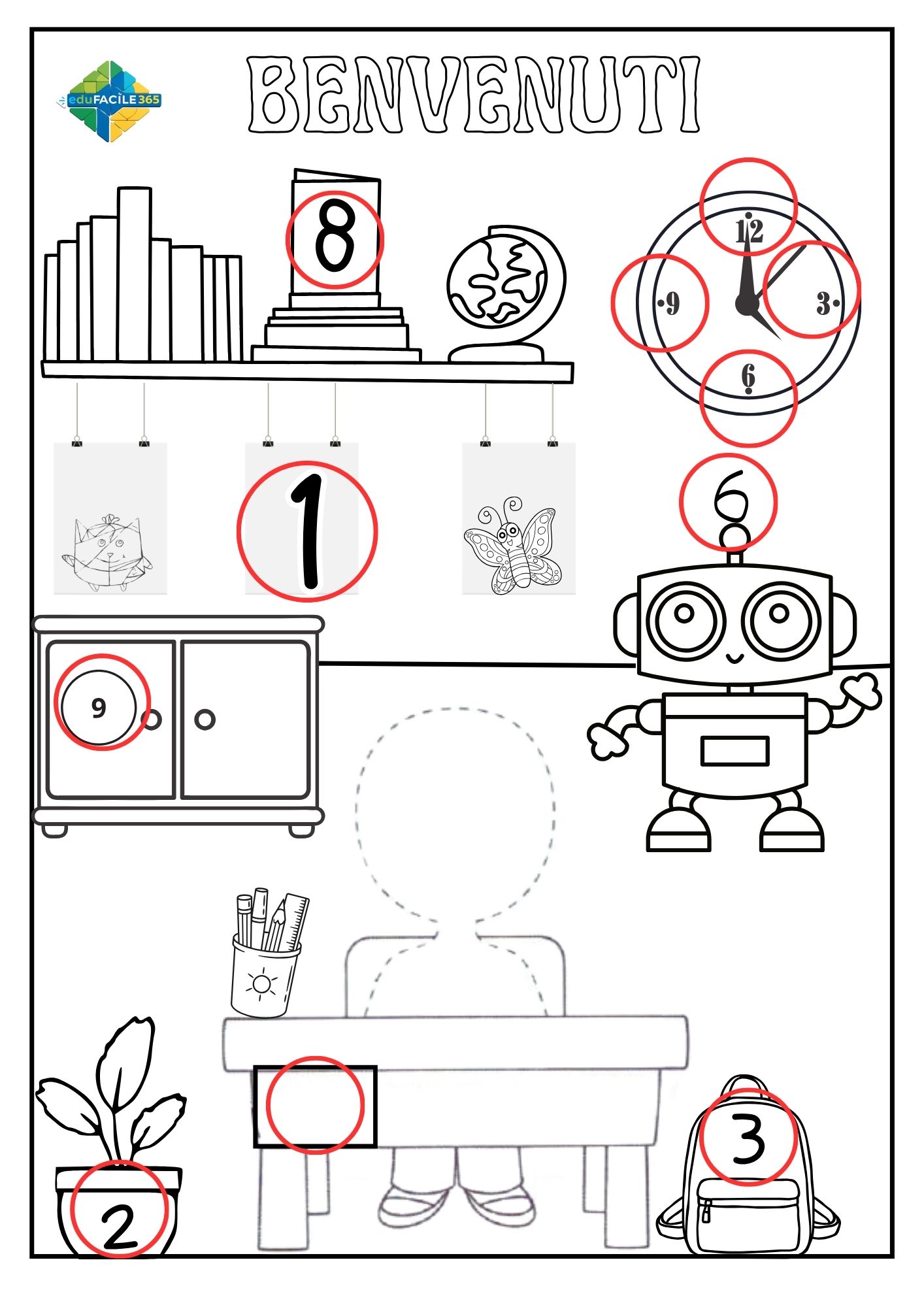 eduFACILE365

BENVENUTI

8

12
9
3
6

1

6

9

2

3